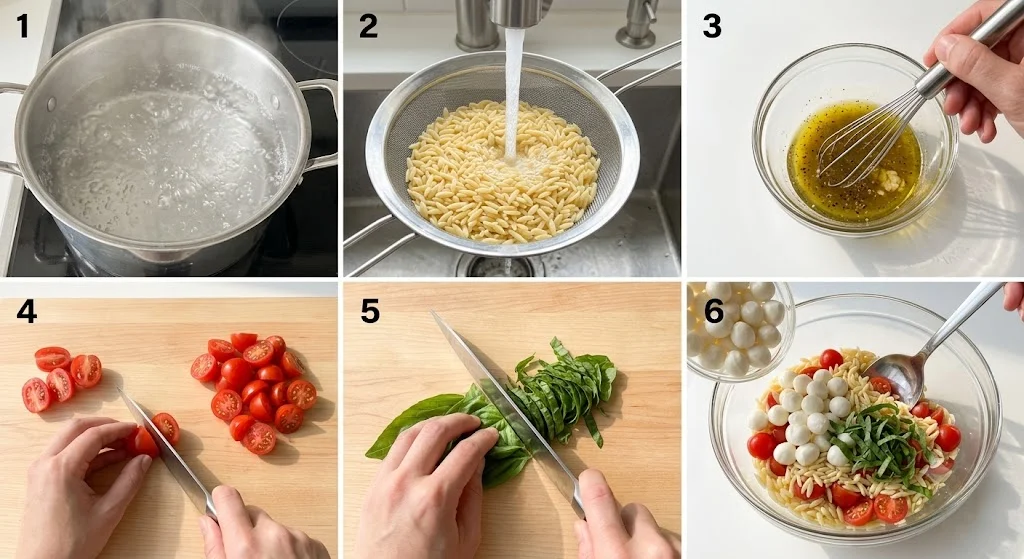 1

2

3

4

5

6